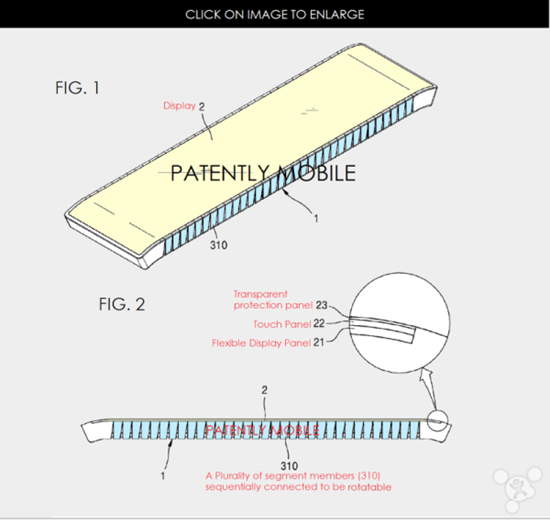 CLICK ON IMAGE TO ENLARGE

FIG. 1

Display 2

PATENTLY MOBILE

1

310

FIG. 2

Transparent protection panel 23

Touch Panel 22

Flexible Display Panel 21

2

PATENTLY MOBILE

1

310

A Plurality of segment members (310) sequentially connected to be rotatable